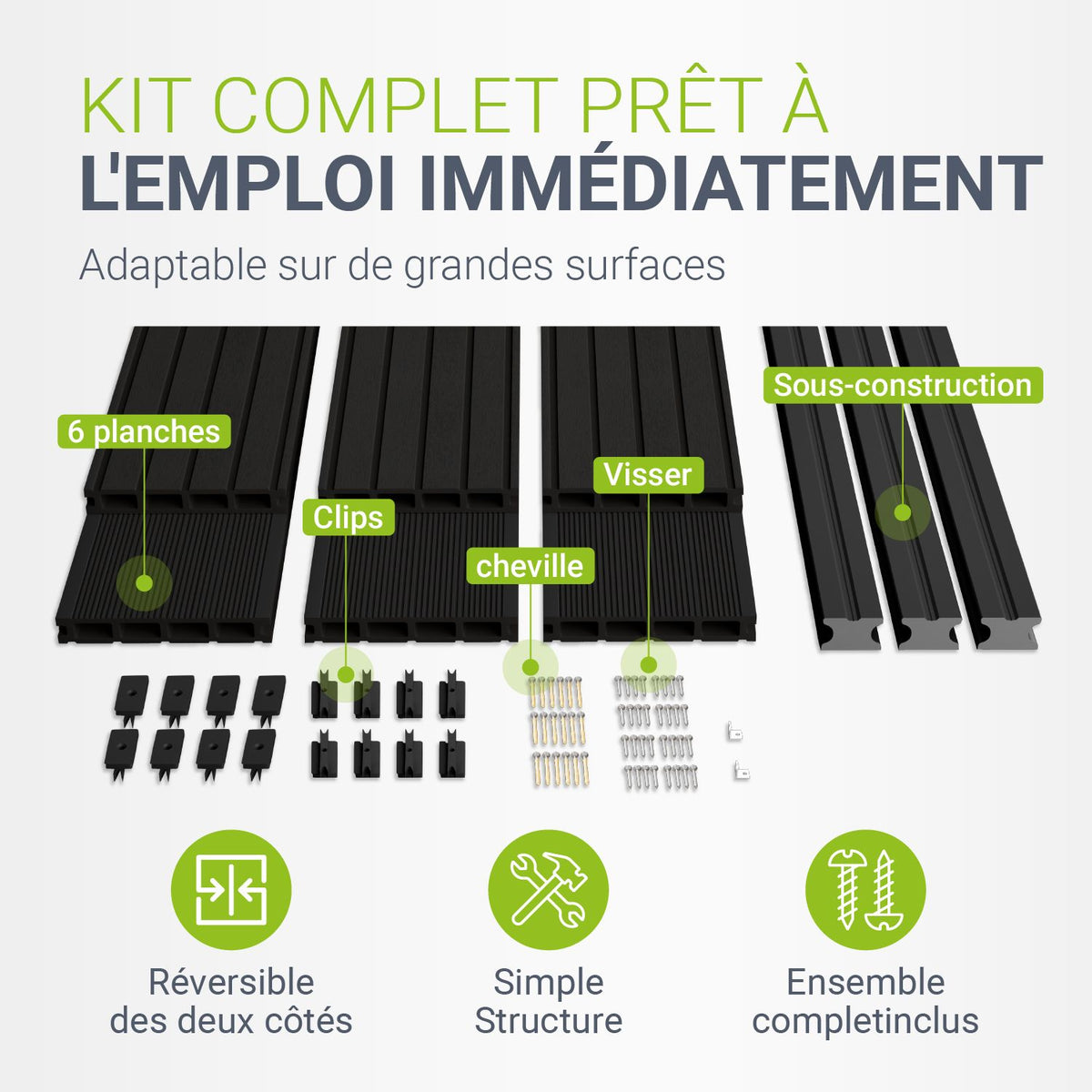 KIT COMPLET PRÊT À
L'EMPLOI IMMÉDIATEMENT

Adaptable sur de grandes surfaces

6 planches

Clips

cheville

Visser

Sous-construction

Réversible des deux côtés

Simple Structure

Ensemble completinclus